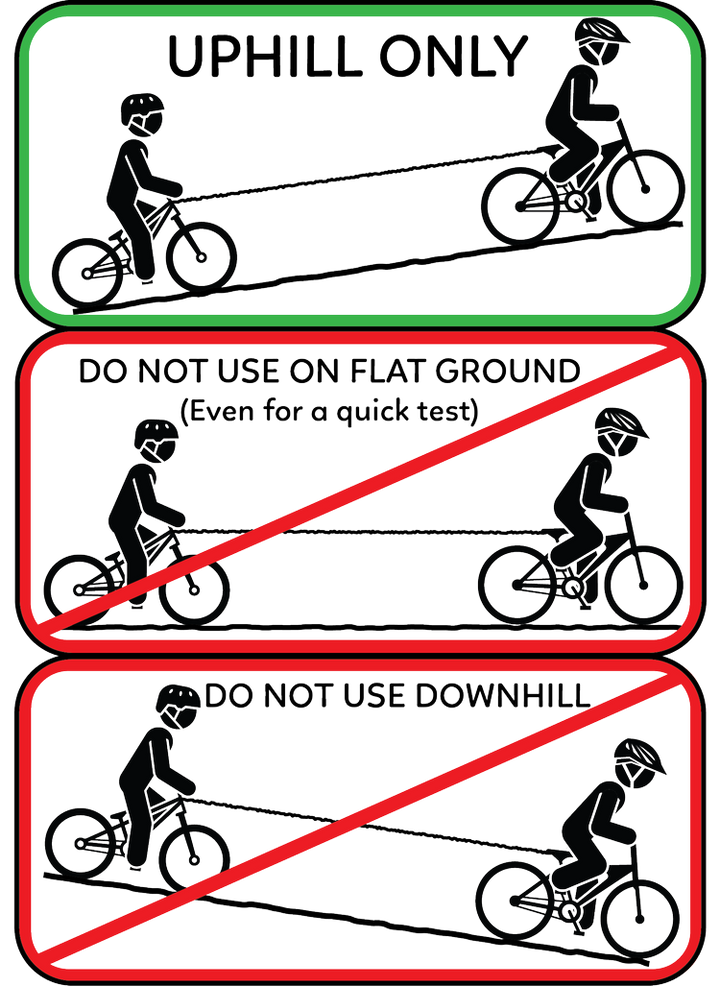 UPHILL ONLY

DO NOT USE ON FLAT GROUND
(Even for a quick test)

DO NOT USE DOWNHILL